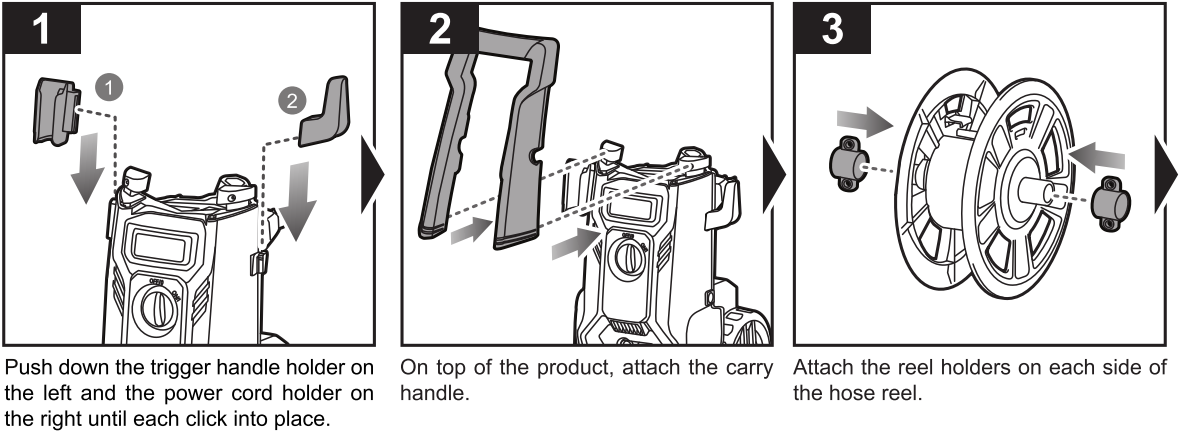 1

1

2

Push down the trigger handle holder on the left and the power cord holder on the right until each click into place.

2

On top of the product, attach the carry handle.

3

Attach the reel holders on each side of the hose reel.