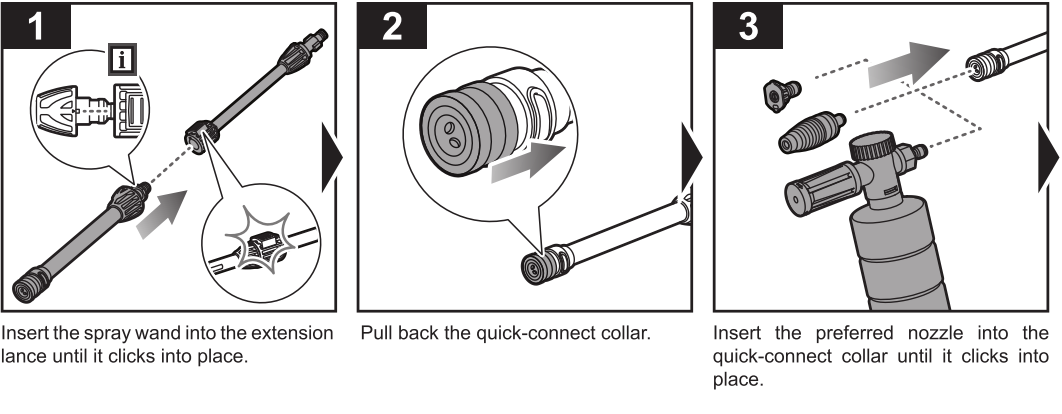 1

i

Insert the spray wand into the extension lance until it clicks into place.

2

Pull back the quick-connect collar.

3

Insert the preferred nozzle into the quick-connect collar until it clicks into place.