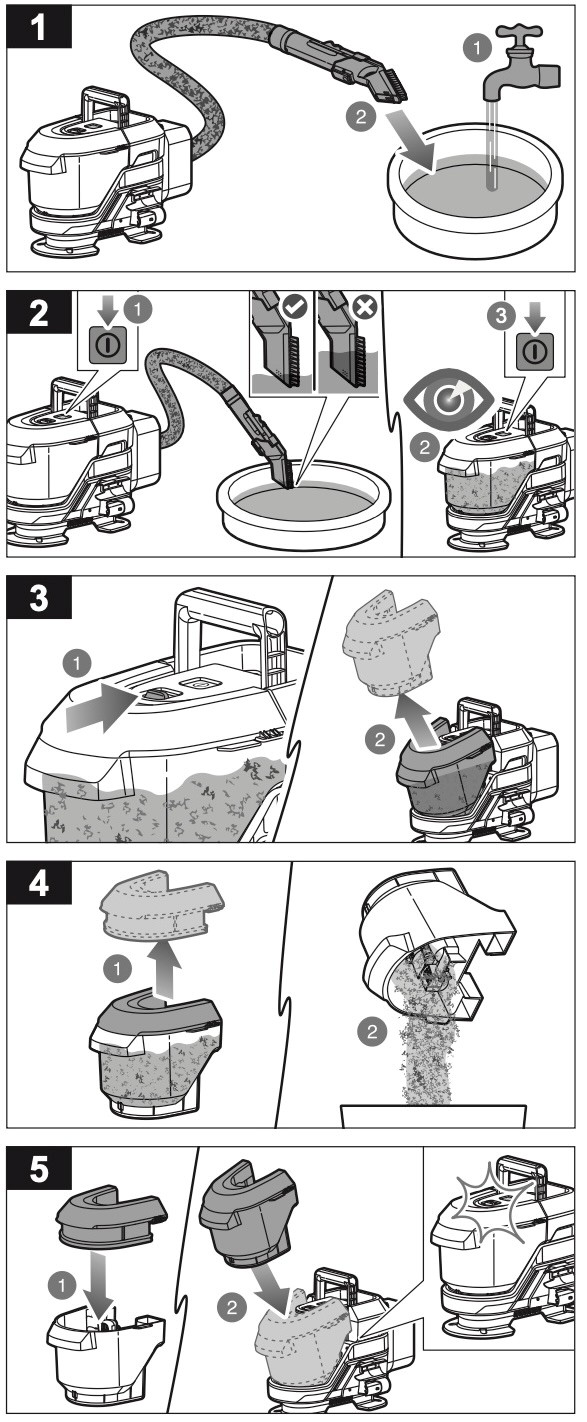 1
1
2

2
1
3
2

3
1
2

4
1
2

5
1
2