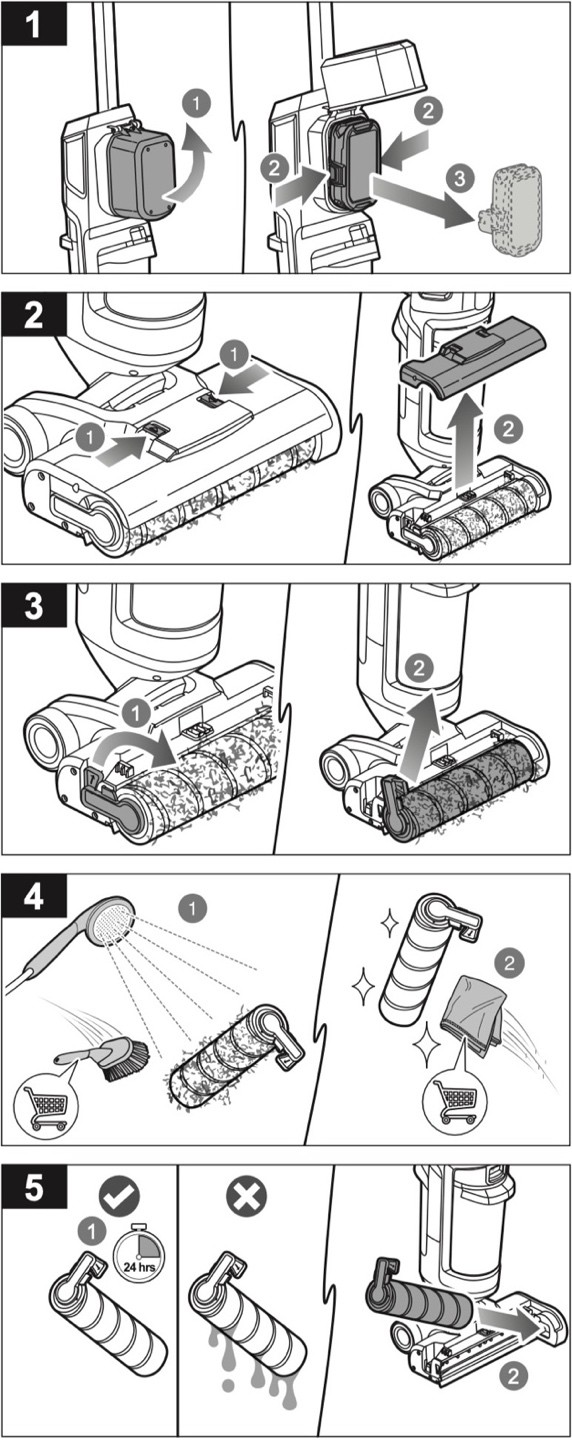 1
1
2
2
3
2
1
1
2
3
1
2
4
1
2
5
1
24 hrs
2