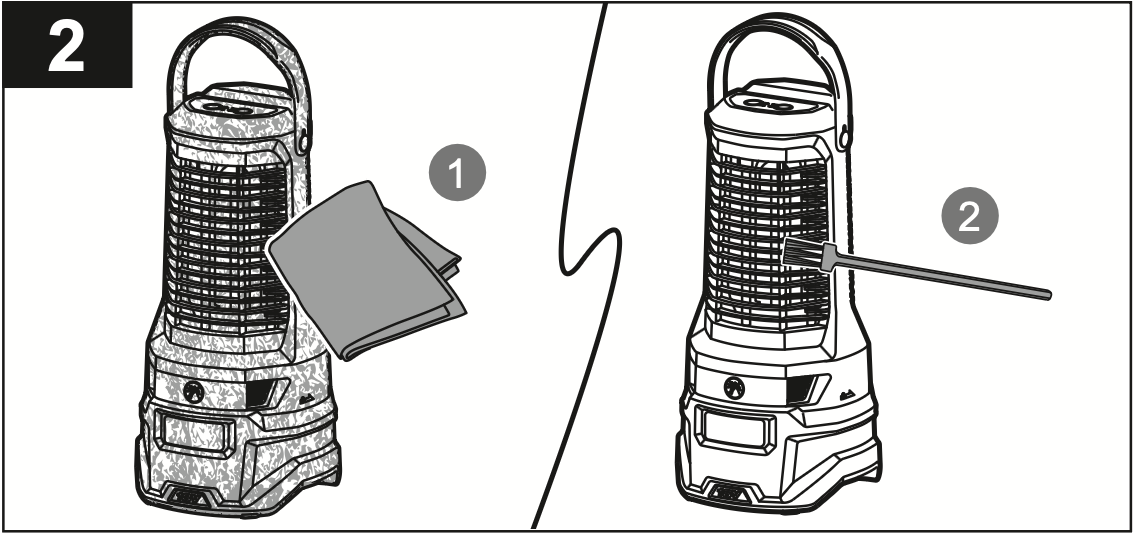 2

1

2